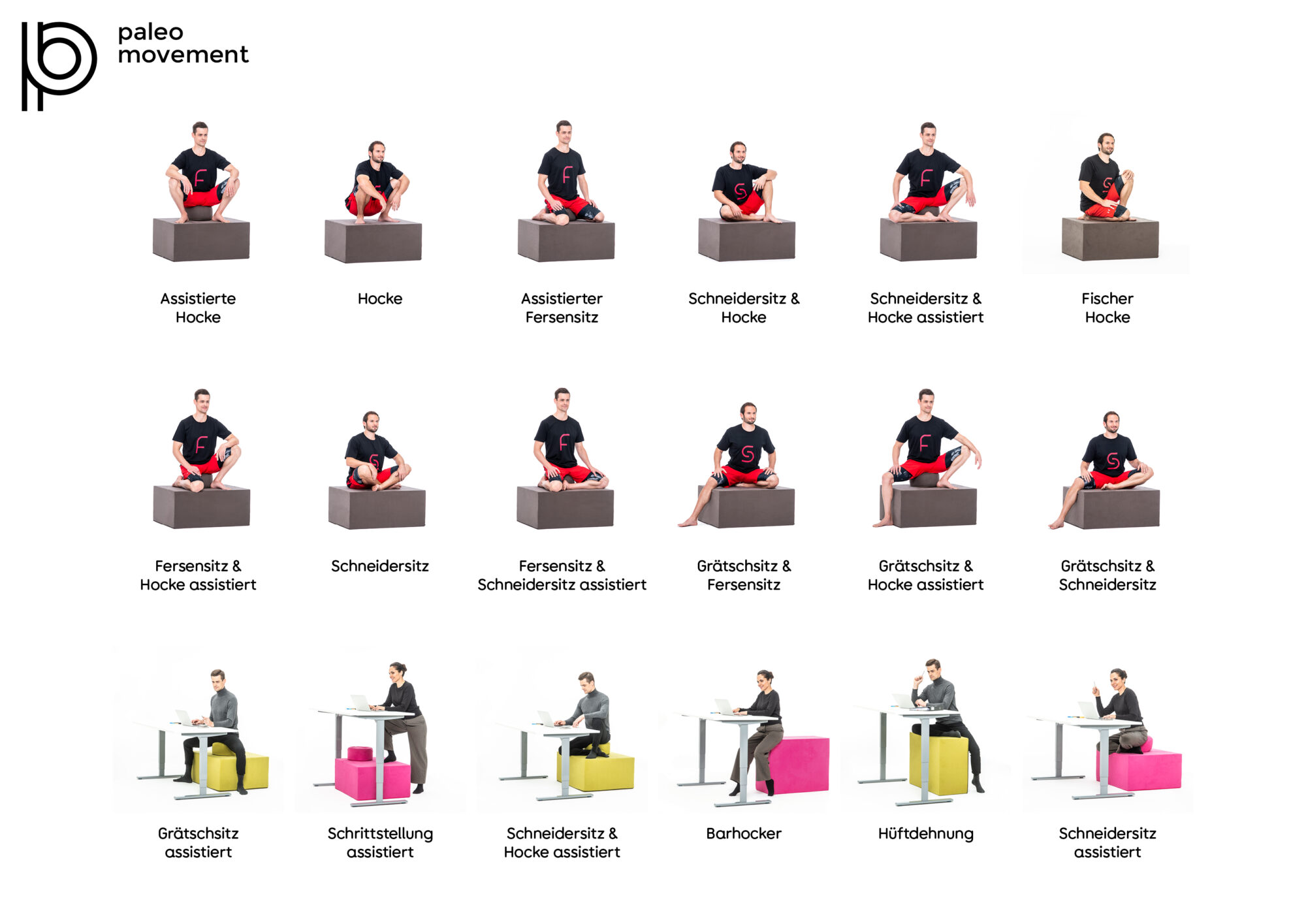 paleo movement

Assistierte Hocke

Hocke

Assistierter Fersensitz

Schneidersitz & Hocke

Schneidersitz & Hocke assistiert

Fischer Hocke

Fersensitz & Hocke assistiert

Schneidersitz

Fersensitz & Schneidersitz assistiert

Grätschsitz & Fersensitz

Grätschsitz & Hocke assistiert

Grätschsitz & Schneidersitz

Grätschsitz assistiert

Schrittstellung assistiert

Schneidersitz & Hocke assistiert

Barhocker

Hüftdehnung

Schneidersitz assistiert